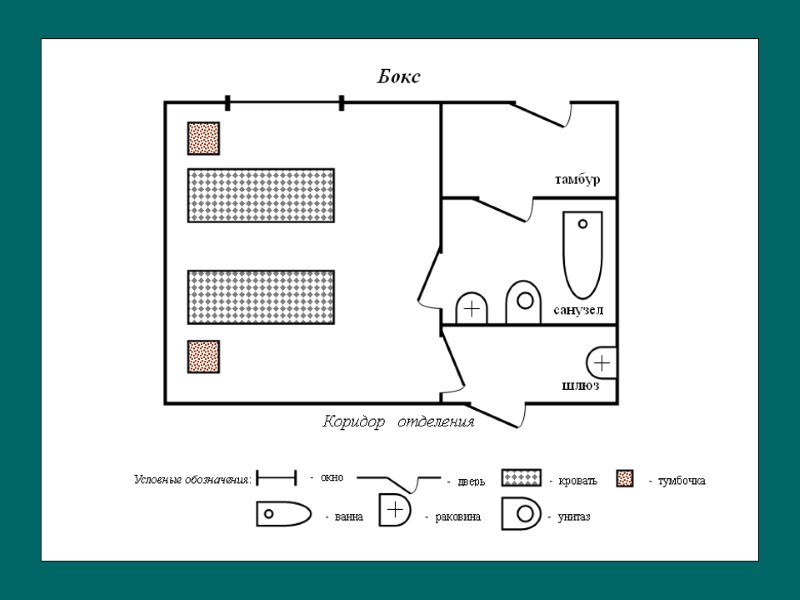 Бокс

тамбур

санузел

шлюз

Коридор отделения

Условные обозначения: - окно - дверь - кровать - тумбочка

- ванна - раковина - унитаз